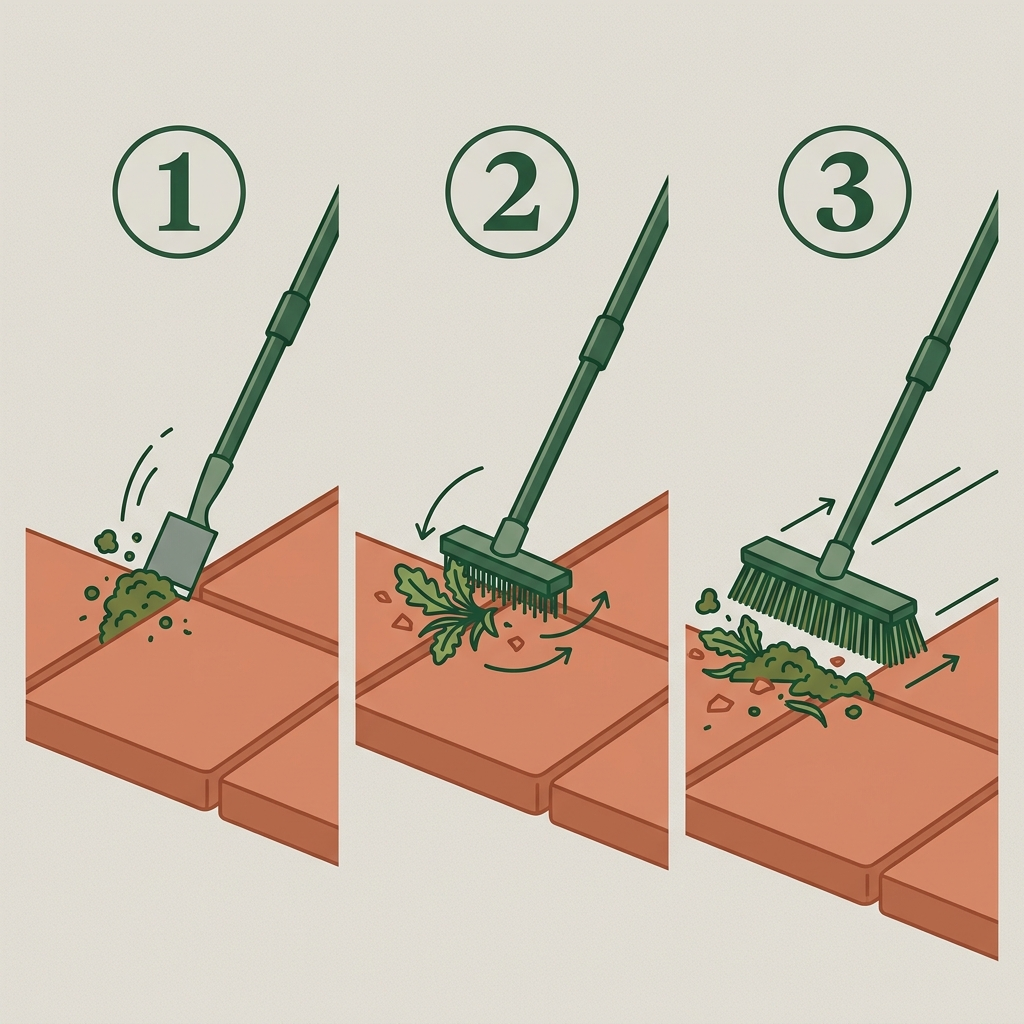 ①
②
③